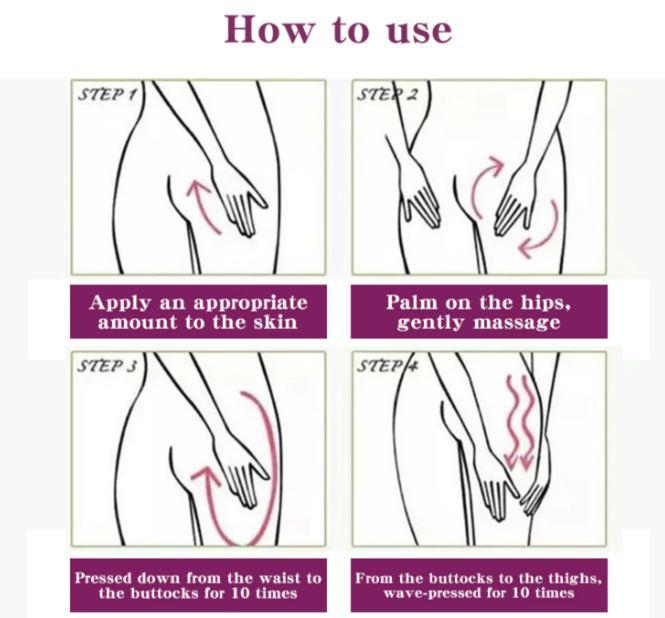 How to use

STEP 1

Apply an appropriate amount to the skin

STEP 2

Palm on the hips, gently massage

STEP 3

Pressed down from the waist to the buttocks for 10 times

STEP 4

From the buttocks to the thighs, wave-pressed for 10 times