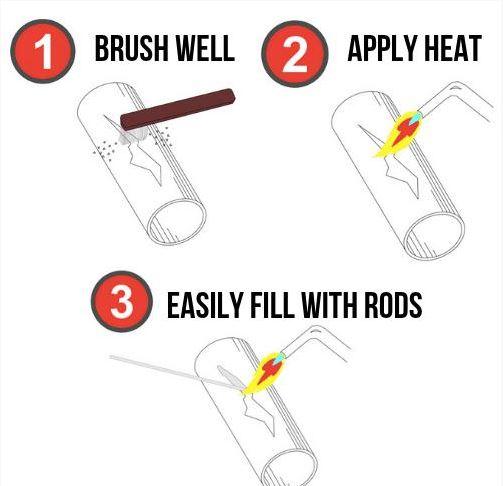 1 BRUSH WELL

2 APPLY HEAT

3 EASILY FILL WITH RODS